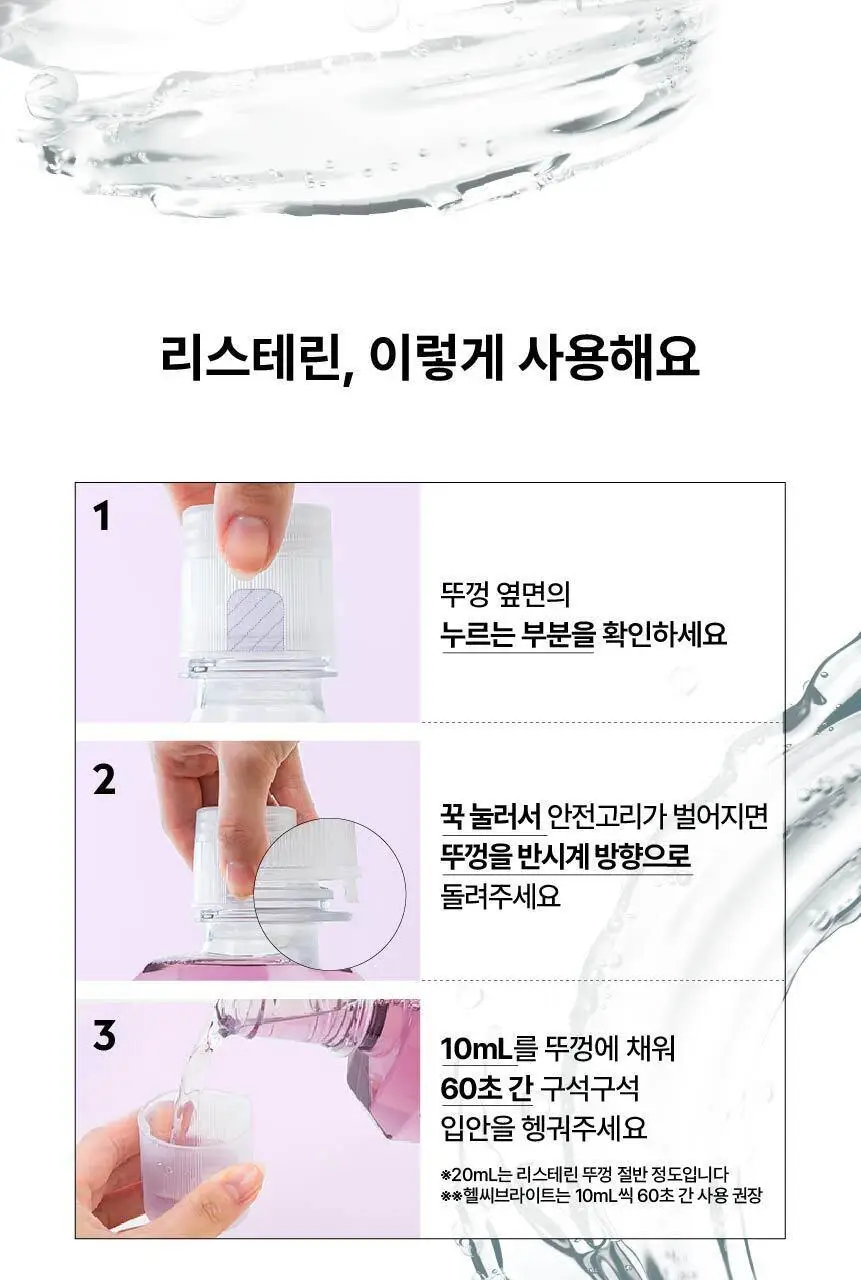 리스테린, 이렇게 사용해요

1

뚜껑 옆면의
누르는 부분을 확인하세요

2

꾹 눌러서 안전고리가 벌어지면
뚜껑을 반시계 방향으로
돌려주세요

3

10mL를 뚜껑에 채워
60초 간 구석구석
입안을 헹궈주세요

※20mL는 리스테린 뚜껑 절반 정도입니다
※※헬씨브라이트는 10mL씩 60초 간 사용 권장